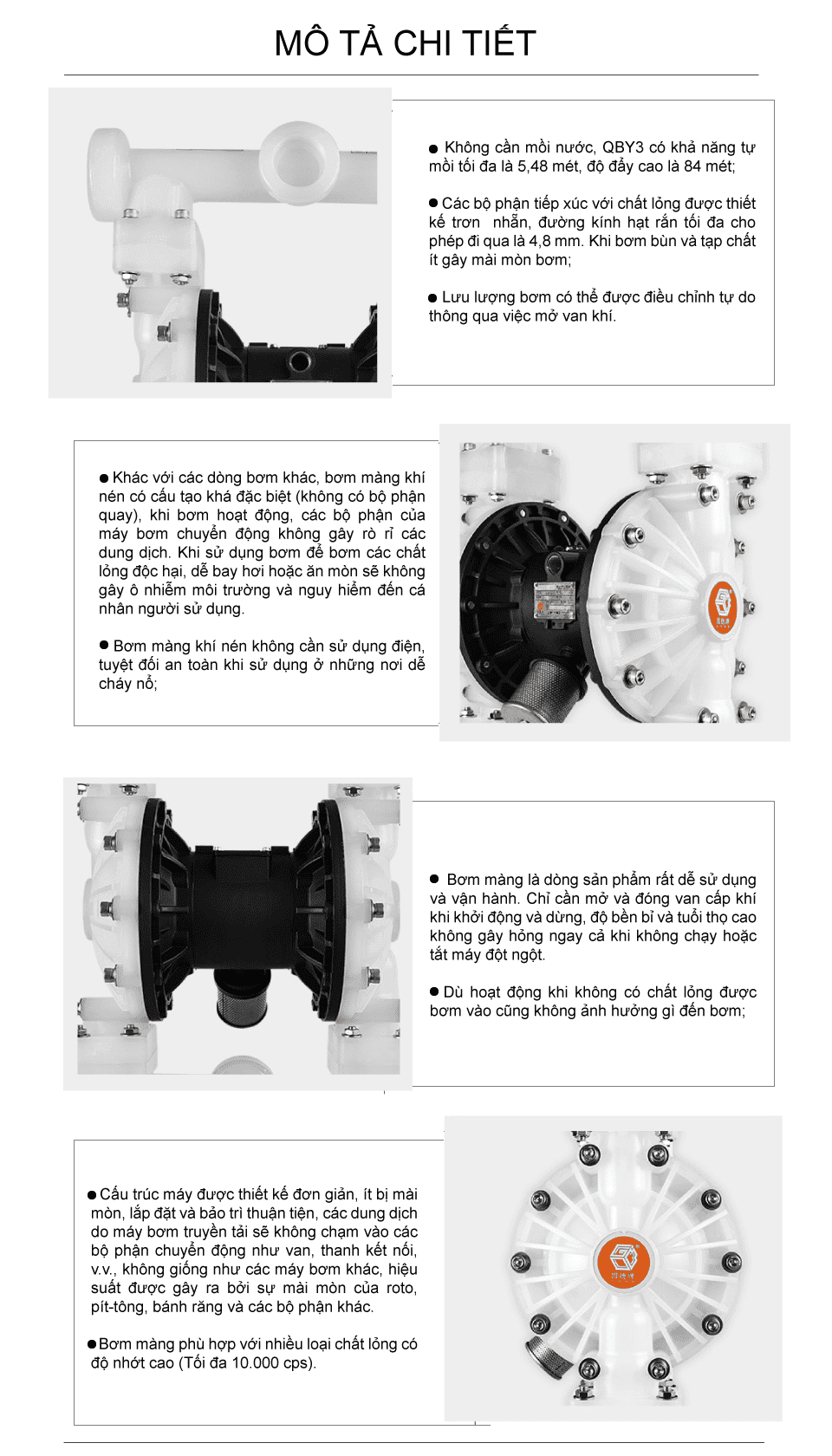 MÔ TẢ CHI TIẾT

● Không cần mồi nước, QBY3 có khả năng tự mồi tối đa là 5,48 mét, độ đẩy cao là 84 mét;

● Các bộ phận tiếp xúc với chất lỏng được thiết kế trơn nhẵn, đường kính hạt rắn tối đa cho phép đi qua là 4,8 mm. Khi bơm bùn và tạp chất ít gây mài mòn bơm;

● Lưu lượng bơm có thể được điều chỉnh tự do thông qua việc mở van khí.

● Khác với các dòng bơm khác, bơm màng khí nén có cấu tạo khá đặc biệt (không có bộ phận quay), khi bơm hoạt động, các bộ phận của máy bơm chuyển động không gây rò rỉ các dung dịch. Khi sử dụng bơm để bơm các chất lỏng độc hại, dễ bay hơi hoặc ăn mòn sẽ không gây ô nhiễm môi trường và nguy hiểm đến cá nhân người sử dụng.

● Bơm màng khí nén không cần sử dụng điện, tuyệt đối an toàn khi sử dụng ở những nơi dễ cháy nổ;

● Bơm màng là dòng sản phẩm rất dễ sử dụng và vận hành. Chỉ cần mở và đóng van cấp khí khi khởi động và dừng, độ bền bỉ và tuổi thọ cao không gây hỏng ngay cả khi không chạy hoặc tắt máy đột ngột.

● Dù hoạt động khi không có chất lỏng được bơm vào cũng không ảnh hưởng gì đến bơm;

● Cấu trúc máy được thiết kế đơn giản, ít bị mài mòn, lắp đặt và bảo trì thuận tiện, các dung dịch do máy bơm truyền tải sẽ không chạm vào các bộ phận chuyển động như van, thanh kết nối, v.v., không giống như các máy bơm khác, hiệu suất được gây ra bởi sự mài mòn của roto, pít-tông, bánh răng và các bộ phận khác.

● Bơm màng phù hợp với nhiều loại chất lỏng có độ nhớt cao (Tối đa 10.000 cps).