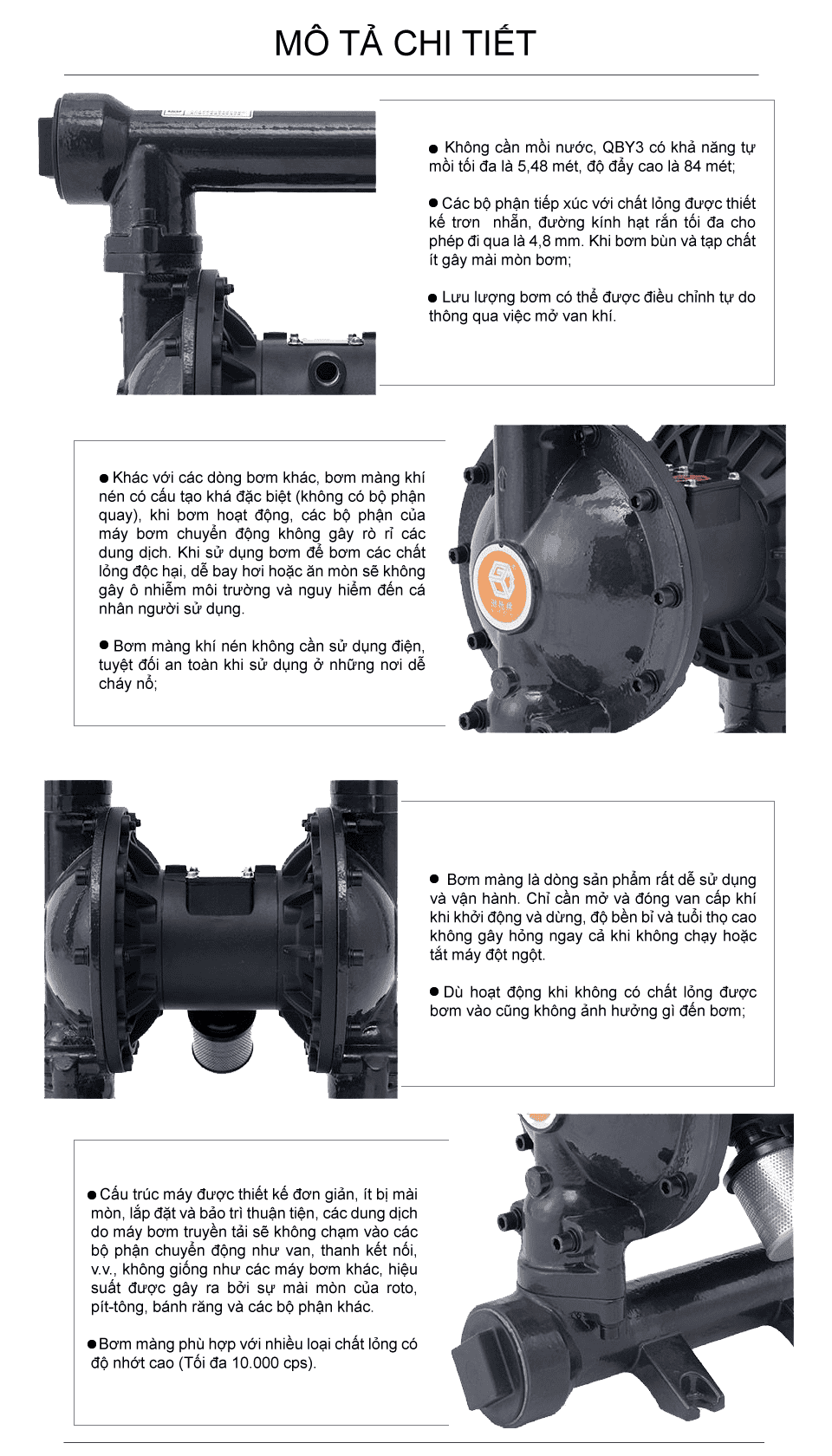 MÔ TẢ CHI TIẾT

● Không cần mồi nước, QBY3 có khả năng tự mồi tối đa là 5,48 mét, độ đẩy cao là 84 mét;

● Các bộ phận tiếp xúc với chất lỏng được thiết kế trơn nhẵn, đường kính hạt rắn tối đa cho phép đi qua là 4,8 mm. Khi bơm bùn và tạp chất ít gây mài mòn bơm;

● Lưu lượng bơm có thể được điều chỉnh tự do thông qua việc mở van khí.

● Khác với các dòng bơm khác, bơm màng khí nén có cấu tạo khá đặc biệt (không có bộ phận quay), khi bơm hoạt động, các bộ phận của máy bơm chuyển động không gây rò rỉ các dung dịch. Khi sử dụng bơm để bơm các chất lỏng độc hại, dễ bay hơi hoặc ăn mòn sẽ không gây ô nhiễm môi trường và nguy hiểm đến cá nhân người sử dụng.

● Bơm màng khí nén không cần sử dụng điện, tuyệt đối an toàn khi sử dụng ở những nơi dễ cháy nổ;

● Bơm màng là dòng sản phẩm rất dễ sử dụng và vận hành. Chỉ cần mở và đóng van cấp khí khi khởi động và dừng, độ bền bỉ và tuổi thọ cao không gây hỏng ngay cả khi không chạy hoặc tắt máy đột ngột.

● Dù hoạt động khi không có chất lỏng được bơm vào cũng không ảnh hưởng gì đến bơm;

● Cấu trúc máy được thiết kế đơn giản, ít bị mài mòn, lắp đặt và bảo trì thuận tiện, các dung dịch do máy bơm truyền tải sẽ không chạm vào các bộ phận chuyển động như van, thanh kết nối, v.v., không giống như các máy bơm khác, hiệu suất được gây ra bởi sự mài mòn của roto, pít-tông, bánh răng và các bộ phận khác.

● Bơm màng phù hợp với nhiều loại chất lỏng có độ nhớt cao (Tối đa 10.000 cps).