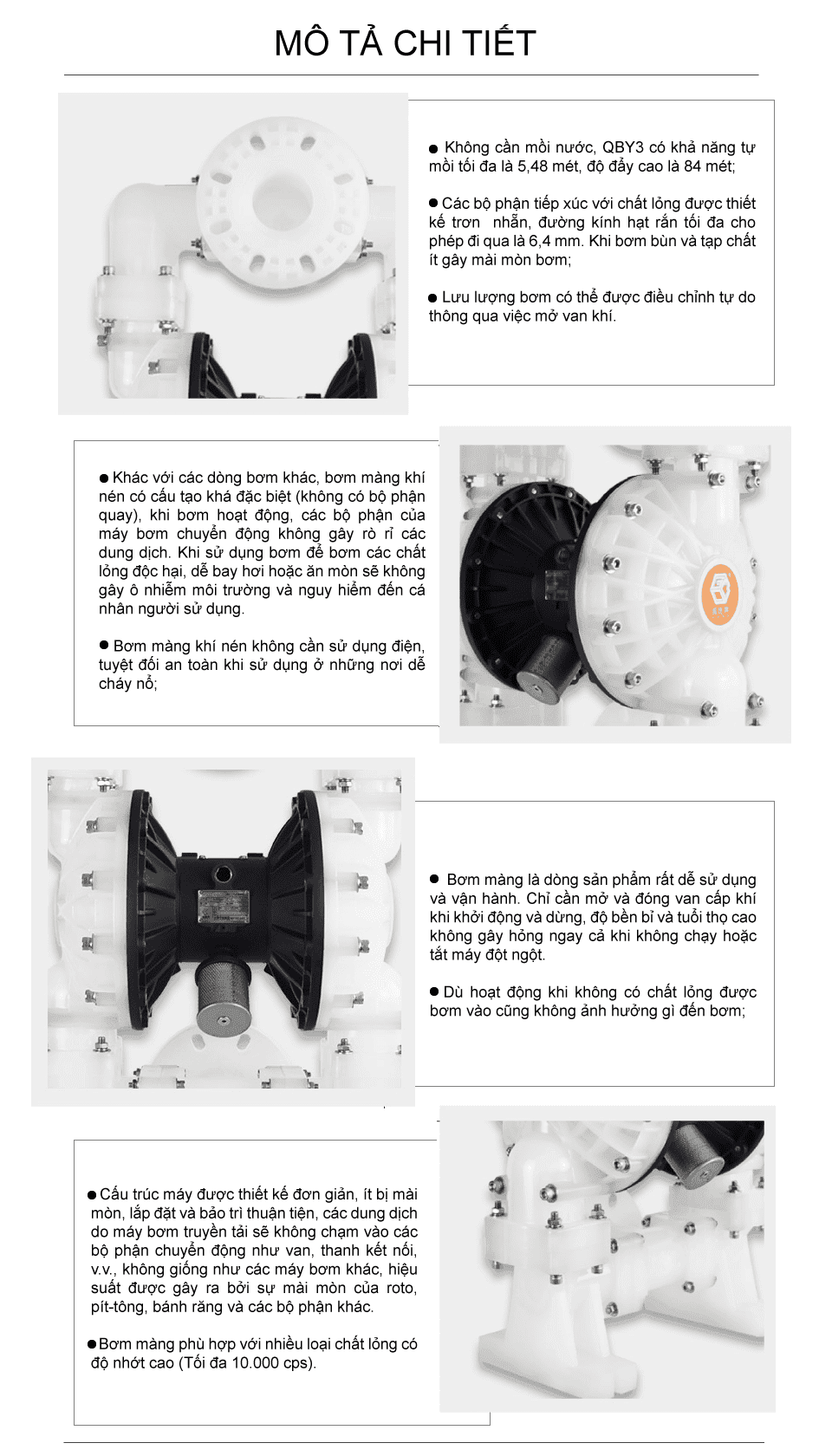 MÔ TẢ CHI TIẾT

● Không cần mồi nước, QBY3 có khả năng tự mồi tối đa là 5,48 mét, độ đẩy cao là 84 mét;

● Các bộ phận tiếp xúc với chất lỏng được thiết kế trơn nhẵn, đường kính hạt rắn tối đa cho phép đi qua là 6,4 mm. Khi bơm bùn và tạp chất ít gây mài mòn bơm;

● Lưu lượng bơm có thể được điều chỉnh tự do thông qua việc mở van khí.

● Khác với các dòng bơm khác, bơm màng khí nén có cấu tạo khá đặc biệt (không có bộ phận quay), khi bơm hoạt động, các bộ phận của máy bơm chuyển động không gây rò rỉ các dung dịch. Khi sử dụng bơm để bơm các chất lỏng độc hại, dễ bay hơi hoặc ăn mòn sẽ không gây ô nhiễm môi trường và nguy hiểm đến cá nhân người sử dụng.

● Bơm màng khí nén không cần sử dụng điện, tuyệt đối an toàn khi sử dụng ở những nơi dễ cháy nổ;

● Bơm màng là dòng sản phẩm rất dễ sử dụng và vận hành. Chỉ cần mở và đóng van cấp khí khi khởi động và dừng, độ bền bỉ và tuổi thọ cao không gây hỏng ngay cả khi không chạy hoặc tắt máy đột ngột.

● Dù hoạt động khi không có chất lỏng được bơm vào cũng không ảnh hưởng gì đến bơm;

● Cấu trúc máy được thiết kế đơn giản, ít bị mài mòn, lắp đặt và bảo trì thuận tiện, các dung dịch do máy bơm truyền tải sẽ không chạm vào các bộ phận chuyển động như van, thanh kết nối, v.v., không giống như các máy bơm khác, hiệu suất được gây ra bởi sự mài mòn của roto, pít-tông, bánh răng và các bộ phận khác.

● Bơm màng phù hợp với nhiều loại chất lỏng có độ nhớt cao (Tối đa 10.000 cps).