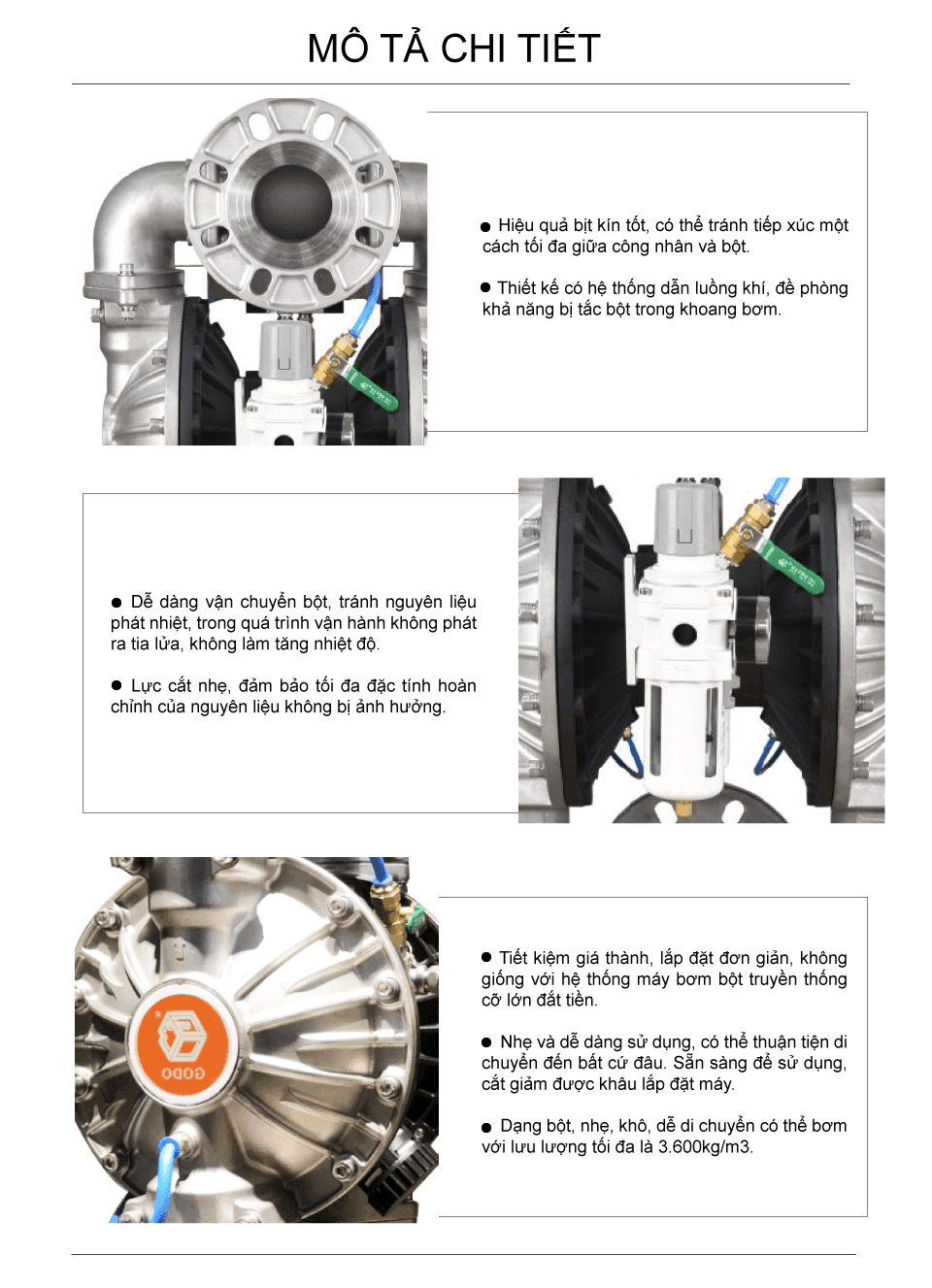 MÔ TẢ CHI TIẾT

● Hiệu quả bịt kín tốt, có thể tránh tiếp xúc một cách tối đa giữa công nhân và bột.

● Thiết kế có hệ thống dẫn luồng khí, đề phòng khả năng bị tắc bột trong khoang bơm.

● Dễ dàng vận chuyển bột, tránh nguyên liệu phát nhiệt, trong quá trình vận hành không phát ra tia lửa, không làm tăng nhiệt độ.

● Lực cắt nhẹ, đảm bảo tối đa đặc tính hoàn chỉnh của nguyên liệu không bị ảnh hưởng.

GODO

● Tiết kiệm giá thành, lắp đặt đơn giản, không giống với hệ thống máy bơm bột truyền thống cỡ lớn đắt tiền.

● Nhẹ và dễ dàng sử dụng, có thể thuận tiện di chuyển đến bất cứ đâu. Sẵn sàng để sử dụng, cắt giảm được khâu lắp đặt máy.

● Dạng bột, nhẹ, khô, dễ di chuyển có thể bơm với lưu lượng tối đa là 3.600kg/m3.