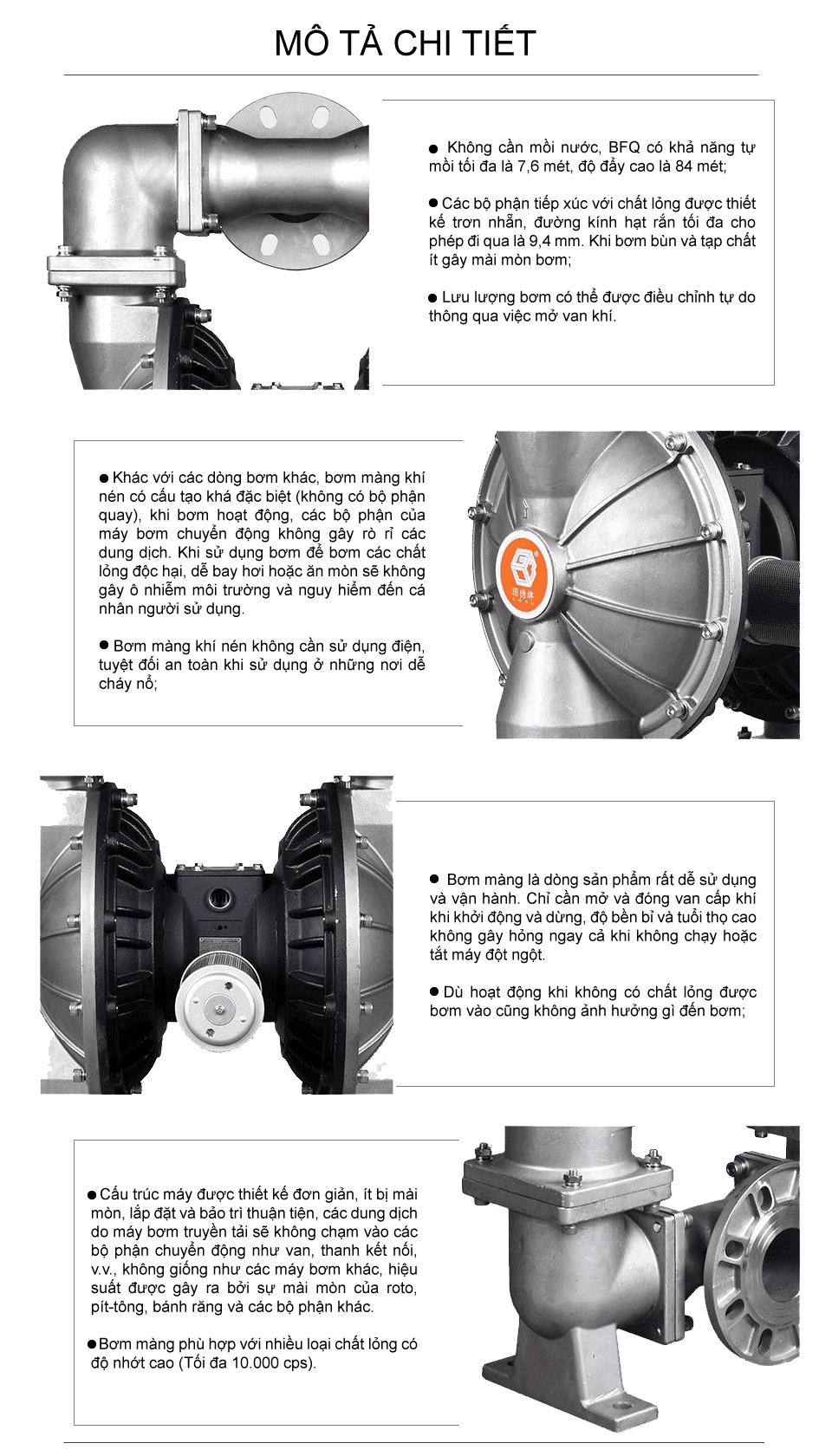 MÔ TẢ CHI TIẾT

● Không cần mồi nước, BFQ có khả năng tự mồi tối đa là 7,6 mét, độ đẩy cao là 84 mét;

● Các bộ phận tiếp xúc với chất lỏng được thiết kế trơn nhẵn, đường kính hạt rắn tối đa cho phép đi qua là 9,4 mm. Khi bơm bùn và tạp chất ít gây mài mòn bơm;

● Lưu lượng bơm có thể được điều chỉnh tự do thông qua việc mở van khí.

● Khác với các dòng bơm khác, bơm màng khí nén có cấu tạo khá đặc biệt (không có bộ phận quay), khi bơm hoạt động, các bộ phận của máy bơm chuyển động không gây rò rỉ các dung dịch. Khi sử dụng bơm để bơm các chất lỏng độc hại, dễ bay hơi hoặc ăn mòn sẽ không gây ô nhiễm môi trường và nguy hiểm đến cá nhân người sử dụng.

● Bơm màng khí nén không cần sử dụng điện, tuyệt đối an toàn khi sử dụng ở những nơi dễ cháy nổ;

● Bơm màng là dòng sản phẩm rất dễ sử dụng và vận hành. Chỉ cần mở và đóng van cấp khí khi khởi động và dừng, độ bền bỉ và tuổi thọ cao không gây hỏng ngay cả khi không chạy hoặc tắt máy đột ngột.

● Dù hoạt động khi không có chất lỏng được bơm vào cũng không ảnh hưởng gì đến bơm;

● Cấu trúc máy được thiết kế đơn giản, ít bị mài mòn, lắp đặt và bảo trì thuận tiện, các dung dịch do máy bơm truyền tải sẽ không chạm vào các bộ phận chuyển động như van, thanh kết nối, v.v., không giống như các máy bơm khác, hiệu suất được gây ra bởi sự mài mòn của roto, pít-tông, bánh răng và các bộ phận khác.

● Bơm màng phù hợp với nhiều loại chất lỏng có độ nhớt cao (Tối đa 10.000 cps).