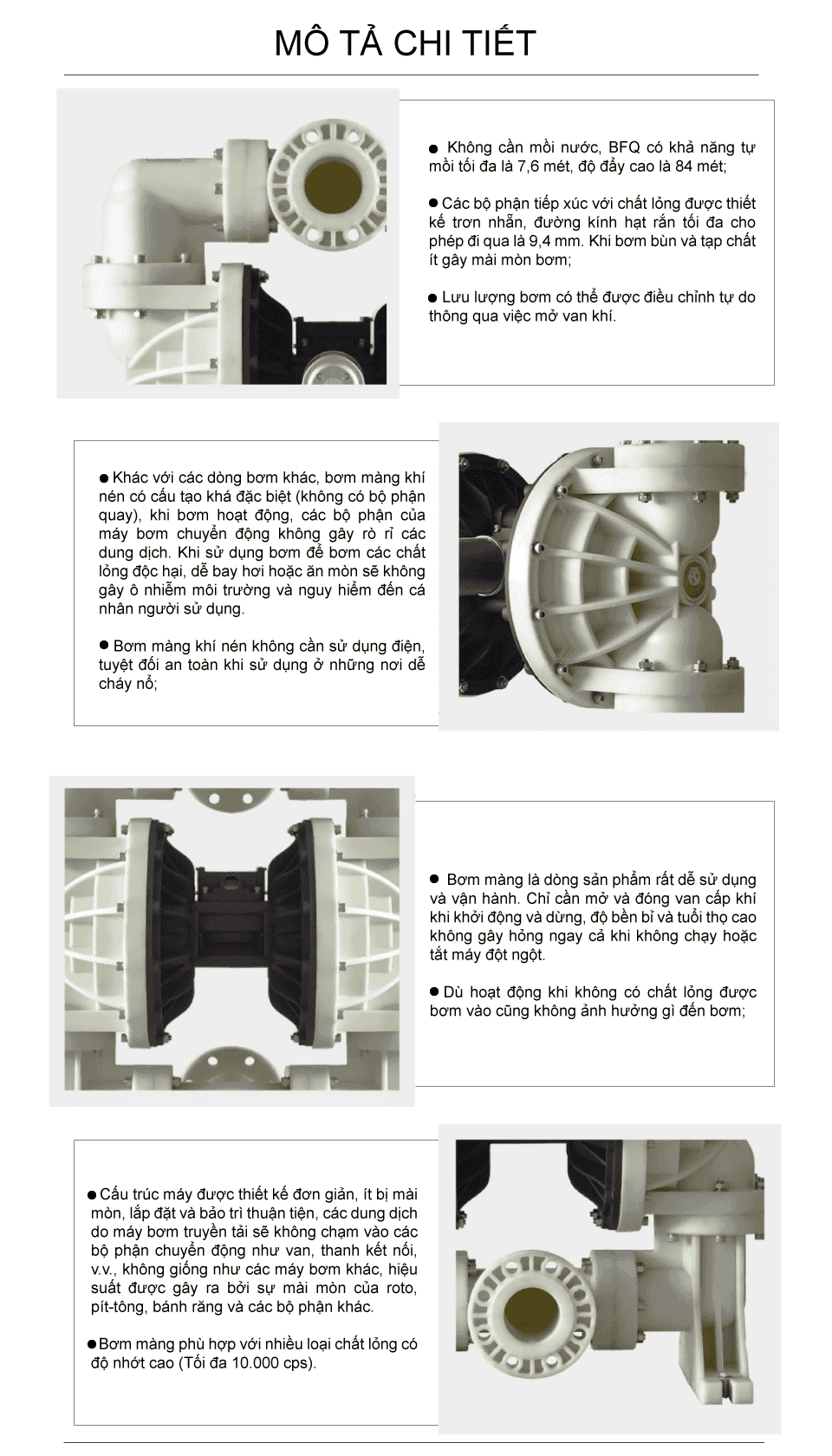 MÔ TẢ CHI TIẾT

● Không cần mồi nước, BFQ có khả năng tự mồi tối đa là 7,6 mét, độ đẩy cao là 84 mét;

● Các bộ phận tiếp xúc với chất lỏng được thiết kế trơn nhẵn, đường kính hạt rắn tối đa cho phép đi qua là 9,4 mm. Khi bơm bùn và tạp chất ít gây mài mòn bơm;

● Lưu lượng bơm có thể được điều chỉnh tự do thông qua việc mở van khí.

● Khác với các dòng bơm khác, bơm màng khí nén có cấu tạo khá đặc biệt (không có bộ phận quay), khi bơm hoạt động, các bộ phận của máy bơm chuyển động không gây rò rỉ các dung dịch. Khi sử dụng bơm để bơm các chất lỏng độc hại, dễ bay hơi hoặc ăn mòn sẽ không gây ô nhiễm môi trường và nguy hiểm đến cá nhân người sử dụng.

● Bơm màng khí nén không cần sử dụng điện, tuyệt đối an toàn khi sử dụng ở những nơi dễ cháy nổ;

● Bơm màng là dòng sản phẩm rất dễ sử dụng và vận hành. Chỉ cần mở và đóng van cấp khí khi khởi động và dừng, độ bền bỉ và tuổi thọ cao không gây hỏng ngay cả khi không chạy hoặc tắt máy đột ngột.

● Dù hoạt động khi không có chất lỏng được bơm vào cũng không ảnh hưởng gì đến bơm;

● Cấu trúc máy được thiết kế đơn giản, ít bị mài mòn, lắp đặt và bảo trì thuận tiện, các dung dịch do máy bơm truyền tải sẽ không chạm vào các bộ phận chuyển động như van, thanh kết nối, v.v., không giống như các máy bơm khác, hiệu suất được gây ra bởi sự mài mòn của roto, pít-tông, bánh răng và các bộ phận khác.

● Bơm màng phù hợp với nhiều loại chất lỏng có độ nhớt cao (Tối đa 10.000 cps).