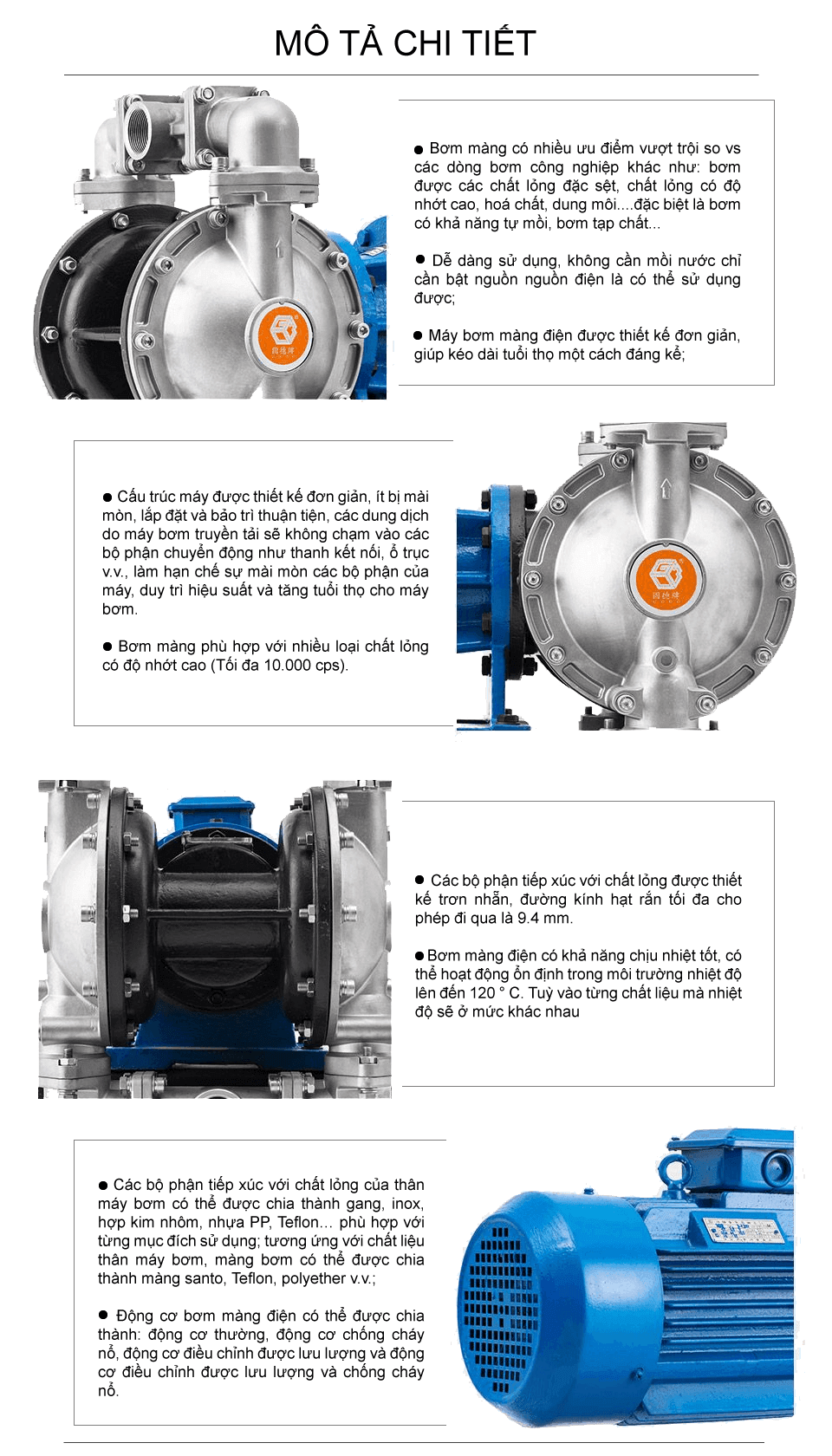 MÔ TẢ CHI TIẾT

● Bơm màng có nhiều ưu điểm vượt trội so vs các dòng bơm công nghiệp khác như: bơm được các chất lỏng đặc sệt, chất lỏng có độ nhớt cao, hoá chất, dung môi....đặc biệt là bơm có khả năng tự mồi, bơm tạp chất...

● Dễ dàng sử dụng, không cần mồi nước chỉ cần bật nguồn nguồn điện là có thể sử dụng được;

● Máy bơm màng điện được thiết kế đơn giản, giúp kéo dài tuổi thọ một cách đáng kể;

● Cấu trúc máy được thiết kế đơn giản, ít bị mài mòn, lắp đặt và bảo trì thuận tiện, các dung dịch do máy bơm truyền tải sẽ không chạm vào các bộ phận chuyển động như thanh kết nối, ổ trục v.v., làm hạn chế sự mài mòn các bộ phận của máy, duy trì hiệu suất và tăng tuổi thọ cho máy bơm.

● Bơm màng phù hợp với nhiều loại chất lỏng có độ nhớt cao (Tối đa 10.000 cps).

● Các bộ phận tiếp xúc với chất lỏng được thiết kế trơn nhẵn, đường kính hạt rắn tối đa cho phép đi qua là 9.4 mm.

● Bơm màng điện có khả năng chịu nhiệt tốt, có thể hoạt động ổn định trong môi trường nhiệt độ lên đến 120 ° C. Tuỳ vào từng chất liệu mà nhiệt độ sẽ ở mức khác nhau

● Các bộ phận tiếp xúc với chất lỏng của thân máy bơm có thể được chia thành gang, inox, hợp kim nhôm, nhựa PP, Teflon... phù hợp với từng mục đích sử dụng; tương ứng với chất liệu thân máy bơm, màng bơm có thể được chia thành màng santo, Teflon, polyether v.v.;

● Động cơ bơm màng điện có thể được chia thành: động cơ thường, động cơ chống cháy nổ, động cơ điều chỉnh được lưu lượng và động cơ điều chỉnh được lưu lượng và chống cháy nổ.