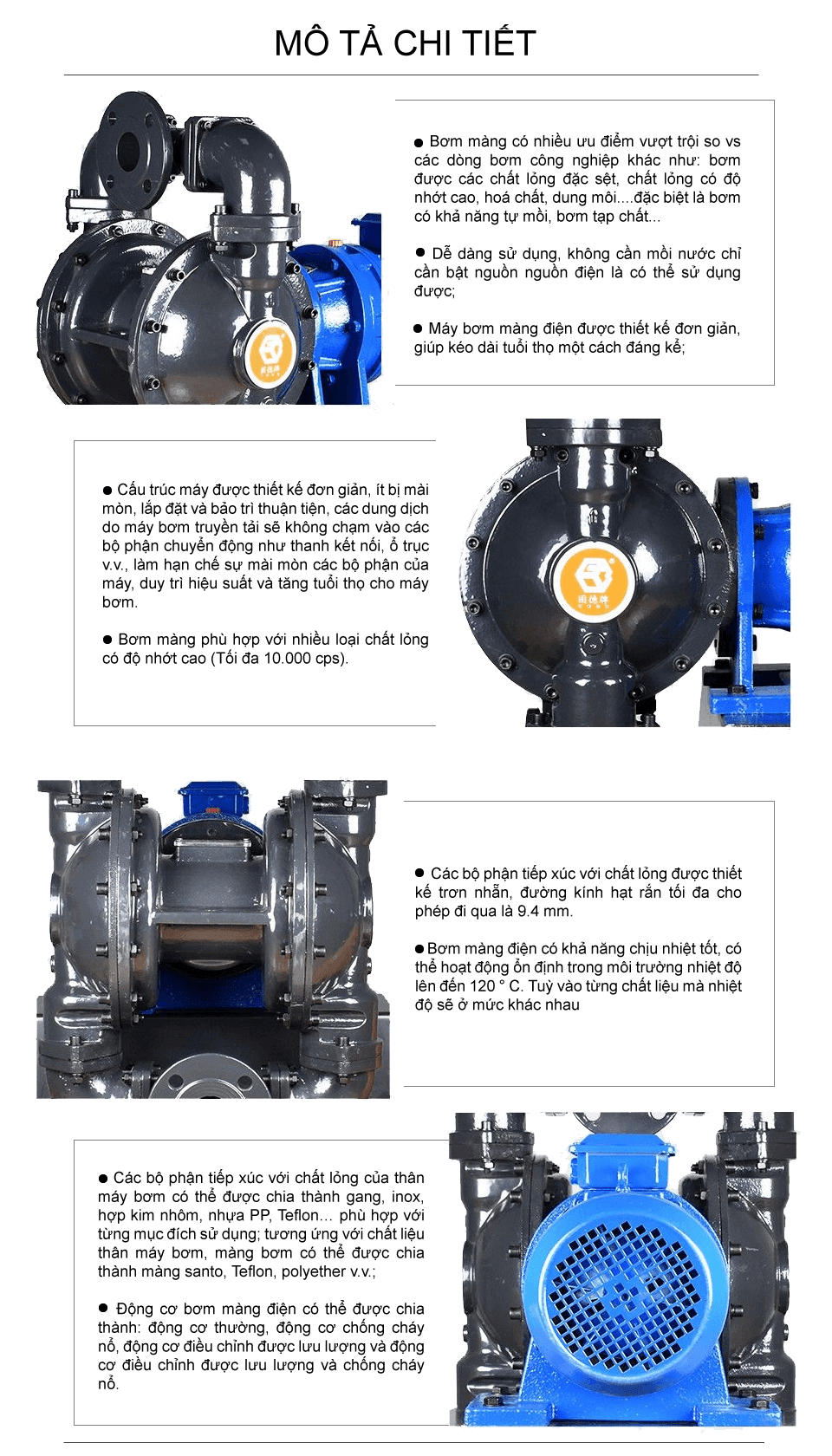 MÔ TẢ CHI TIẾT

● Bơm màng có nhiều ưu điểm vượt trội so vs các dòng bơm công nghiệp khác như: bơm được các chất lỏng đặc sệt, chất lỏng có độ nhớt cao, hoá chất, dung môi....đặc biệt là bơm có khả năng tự mồi, bơm tạp chất...

● Dễ dàng sử dụng, không cần mồi nước chỉ cần bật nguồn nguồn điện là có thể sử dụng được;

● Máy bơm màng điện được thiết kế đơn giản, giúp kéo dài tuổi thọ một cách đáng kể;

● Cấu trúc máy được thiết kế đơn giản, ít bị mài mòn, lắp đặt và bảo trì thuận tiện, các dung dịch do máy bơm truyền tải sẽ không chạm vào các bộ phận chuyển động như thanh kết nối, ổ trục v.v., làm hạn chế sự mài mòn các bộ phận của máy, duy trì hiệu suất và tăng tuổi thọ cho máy bơm.

● Bơm màng phù hợp với nhiều loại chất lỏng có độ nhớt cao (Tối đa 10.000 cps).

● Các bộ phận tiếp xúc với chất lỏng được thiết kế trơn nhẵn, đường kính hạt rắn tối đa cho phép đi qua là 9.4 mm.

● Bơm màng điện có khả năng chịu nhiệt tốt, có thể hoạt động ổn định trong môi trường nhiệt độ lên đến 120 ° C. Tuỳ vào từng chất liệu mà nhiệt độ sẽ ở mức khác nhau

● Các bộ phận tiếp xúc với chất lỏng của thân máy bơm có thể được chia thành gang, inox, hợp kim nhôm, nhựa PP, Teflon… phù hợp với từng mục đích sử dụng; tương ứng với chất liệu thân máy bơm, màng bơm có thể được chia thành màng santo, Teflon, polyether v.v.;

● Động cơ bơm màng điện có thể được chia thành: động cơ thường, động cơ chống cháy nổ, động cơ điều chỉnh được lưu lượng và động cơ điều chỉnh được lưu lượng và chống cháy nổ.