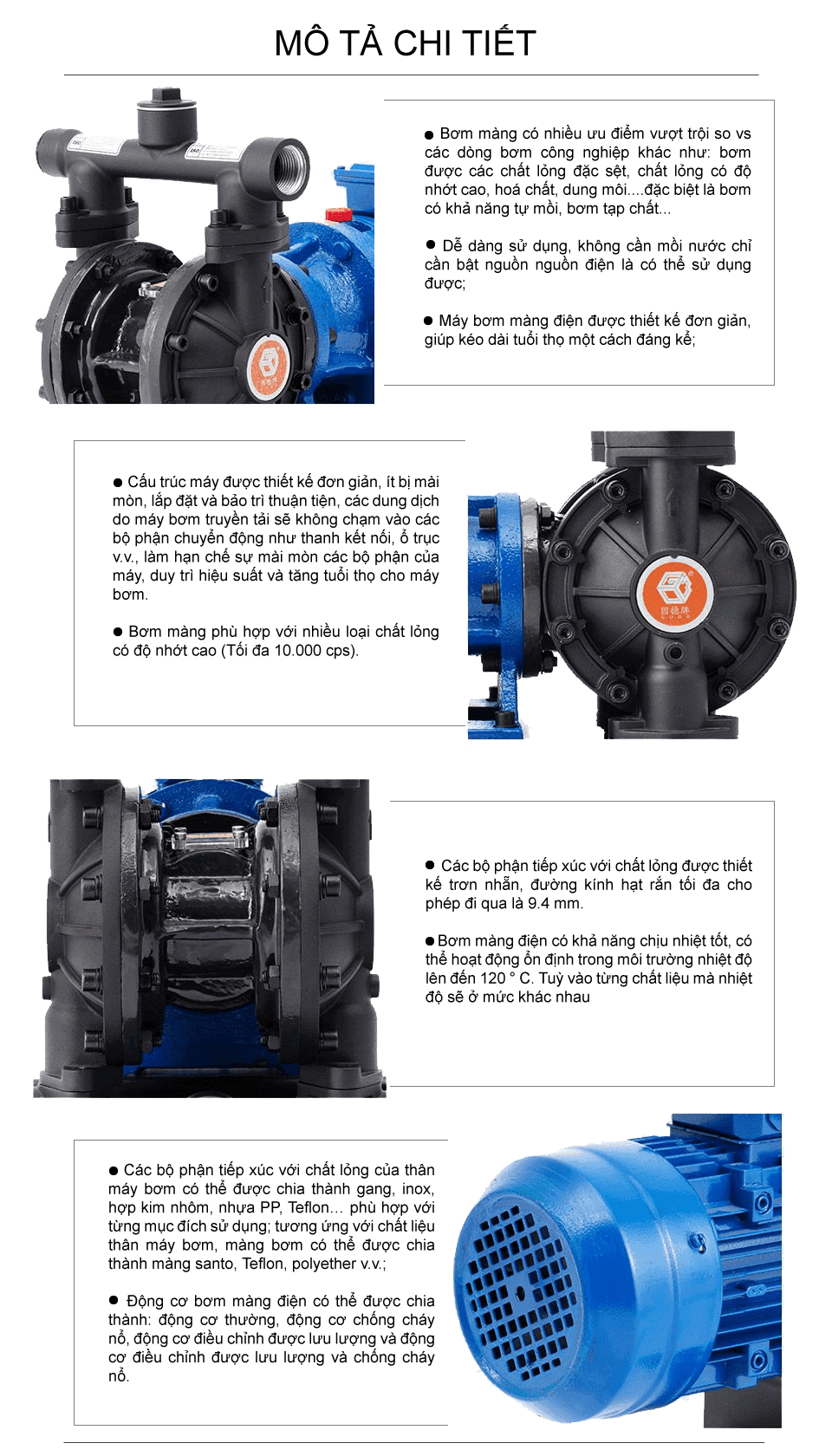 MÔ TẢ CHI TIẾT

● Bơm màng có nhiều ưu điểm vượt trội so vs các dòng bơm công nghiệp khác như: bơm được các chất lỏng đặc sệt, chất lỏng có độ nhớt cao, hoá chất, dung môi....đặc biệt là bơm có khả năng tự mồi, bơm tạp chất...

● Dễ dàng sử dụng, không cần mồi nước chỉ cần bật nguồn nguồn điện là có thể sử dụng được;

● Máy bơm màng điện được thiết kế đơn giản, giúp kéo dài tuổi thọ một cách đáng kể;

● Cấu trúc máy được thiết kế đơn giản, ít bị mài mòn, lắp đặt và bảo trì thuận tiện, các dung dịch do máy bơm truyền tải sẽ không chạm vào các bộ phận chuyển động như thanh kết nối, ổ trục v.v., làm hạn chế sự mài mòn các bộ phận của máy, duy trì hiệu suất và tăng tuổi thọ cho máy bơm.

● Bơm màng phù hợp với nhiều loại chất lỏng có độ nhớt cao (Tối đa 10.000 cps).

● Các bộ phận tiếp xúc với chất lỏng được thiết kế trơn nhẵn, đường kính hạt rắn tối đa cho phép đi qua là 9.4 mm.

● Bơm màng điện có khả năng chịu nhiệt tốt, có thể hoạt động ổn định trong môi trường nhiệt độ lên đến 120 ° C. Tuỳ vào từng chất liệu mà nhiệt độ sẽ ở mức khác nhau

● Các bộ phận tiếp xúc với chất lỏng của thân máy bơm có thể được chia thành gang, inox, hợp kim nhôm, nhựa PP, Teflon… phù hợp với từng mục đích sử dụng; tương ứng với chất liệu thân máy bơm, màng bơm có thể được chia thành màng santo, Teflon, polyether v.v.;

● Động cơ bơm màng điện có thể được chia thành: động cơ thường, động cơ chống cháy nổ, động cơ điều chỉnh được lưu lượng và động cơ điều chỉnh được lưu lượng và chống cháy nổ.