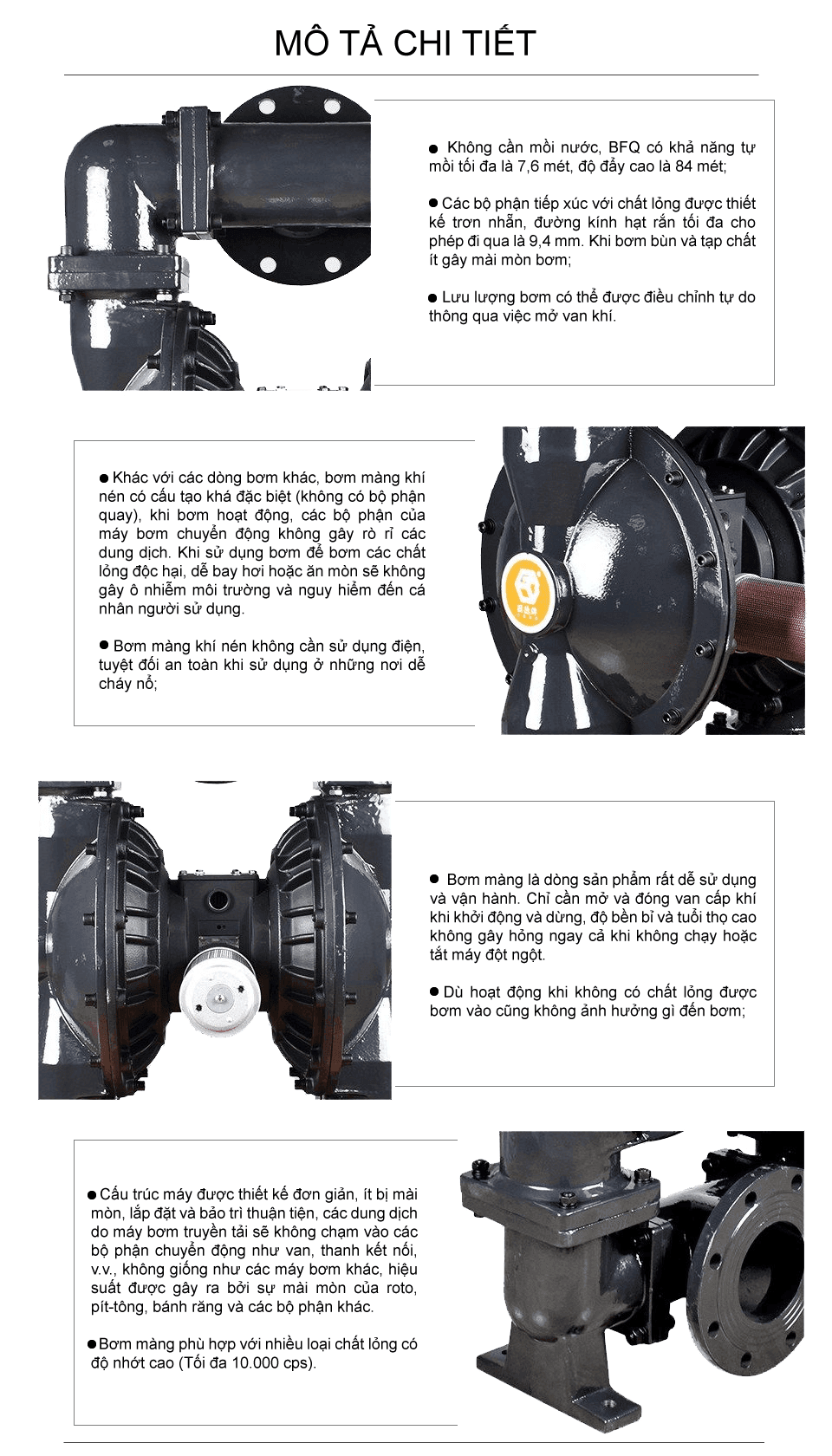 MÔ TẢ CHI TIẾT

● Không cần mồi nước, BFQ có khả năng tự mồi tối đa là 7,6 mét, độ đẩy cao là 84 mét;

● Các bộ phận tiếp xúc với chất lỏng được thiết kế trơn nhẵn, đường kính hạt rắn tối đa cho phép đi qua là 9,4 mm. Khi bơm bùn và tạp chất ít gây mài mòn bơm;

● Lưu lượng bơm có thể được điều chỉnh tự do thông qua việc mở van khí.

● Khác với các dòng bơm khác, bơm màng khí nén có cấu tạo khá đặc biệt (không có bộ phận quay), khi bơm hoạt động, các bộ phận của máy bơm chuyển động không gây rò rỉ các dung dịch. Khi sử dụng bơm để bơm các chất lỏng độc hại, dễ bay hơi hoặc ăn mòn sẽ không gây ô nhiễm môi trường và nguy hiểm đến cá nhân người sử dụng.

● Bơm màng khí nén không cần sử dụng điện, tuyệt đối an toàn khi sử dụng ở những nơi dễ cháy nổ;

● Bơm màng là dòng sản phẩm rất dễ sử dụng và vận hành. Chỉ cần mở và đóng van cấp khí khi khởi động và dừng, độ bền bỉ và tuổi thọ cao không gây hỏng ngay cả khi không chạy hoặc tắt máy đột ngột.

● Dù hoạt động khi không có chất lỏng được bơm vào cũng không ảnh hưởng gì đến bơm;

● Cấu trúc máy được thiết kế đơn giản, ít bị mài mòn, lắp đặt và bảo trì thuận tiện, các dung dịch do máy bơm truyền tải sẽ không chạm vào các bộ phận chuyển động như van, thanh kết nối, v.v., không giống như các máy bơm khác, hiệu suất được gây ra bởi sự mài mòn của roto, pít-tông, bánh răng và các bộ phận khác.

● Bơm màng phù hợp với nhiều loại chất lỏng có độ nhớt cao (Tối đa 10.000 cps).