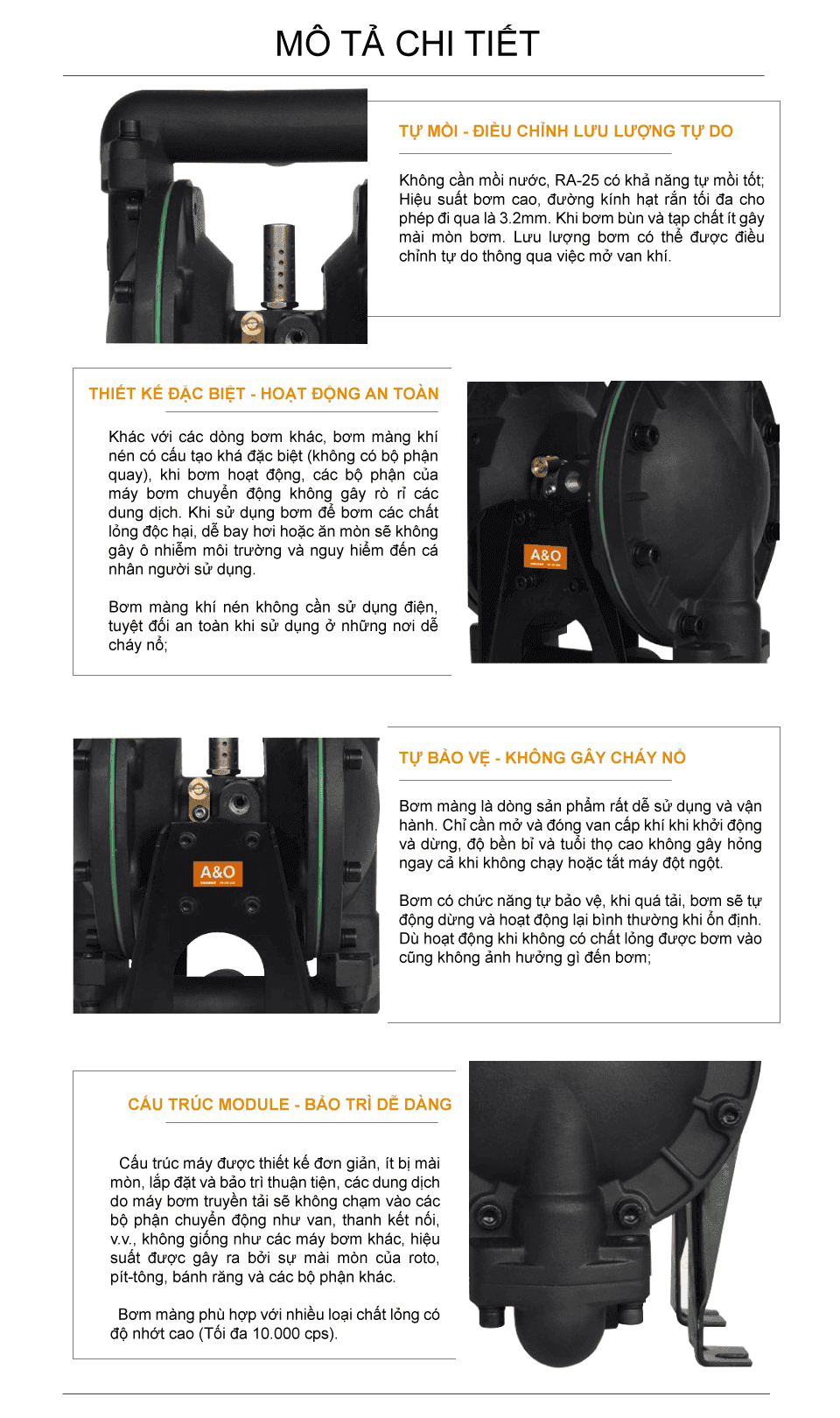 MÔ TẢ CHI TIẾT

TỰ MỒI - ĐIỀU CHỈNH LƯU LƯỢNG TỰ DO

Không cần mồi nước, RA-25 có khả năng tự mồi tốt; Hiệu suất bơm cao, đường kính hạt rắn tối đa cho phép đi qua là 3.2mm. Khi bơm bùn và tạp chất ít gây mài mòn bơm. Lưu lượng bơm có thể được điều chỉnh tự do thông qua việc mở van khí.

THIẾT KẾ ĐẶC BIỆT - HOẠT ĐỘNG AN TOÀN

Khác với các dòng bơm khác, bơm màng khí nén có cấu tạo khá đặc biệt (không có bộ phận quay), khi bơm hoạt động, các bộ phận của máy bơm chuyển động không gây rò rỉ các dung dịch. Khi sử dụng bơm để bơm các chất lỏng độc hại, dễ bay hơi hoặc ăn mòn sẽ không gây ô nhiễm môi trường và nguy hiểm đến cá nhân người sử dụng.

Bơm màng khí nén không cần sử dụng điện, tuyệt đối an toàn khi sử dụng ở những nơi dễ cháy nổ;

A&O

A&O

TỰ BẢO VỆ - KHÔNG GÂY CHÁY NỔ

Bơm màng là dòng sản phẩm rất dễ sử dụng và vận hành. Chỉ cần mở và đóng van cấp khí khi khởi động và dừng, độ bền bỉ và tuổi thọ cao không gây hỏng ngay cả khi không chạy hoặc tắt máy đột ngột.

Bơm có chức năng tự bảo vệ, khi quá tải, bơm sẽ tự động dừng và hoạt động lại bình thường khi ổn định. Dù hoạt động khi không có chất lỏng được bơm vào cũng không ảnh hưởng gì đến bơm;

CẤU TRÚC MODULE - BẢO TRÌ DỄ DÀNG

Cấu trúc máy được thiết kế đơn giản, ít bị mài mòn, lắp đặt và bảo trì thuận tiện, các dung dịch do máy bơm truyền tải sẽ không chạm vào các bộ phận chuyển động như van, thanh kết nối, v.v., không giống như các máy bơm khác, hiệu suất được gây ra bởi sự mài mòn của roto, pít-tông, bánh răng và các bộ phận khác.

Bơm màng phù hợp với nhiều loại chất lỏng có độ nhớt cao (Tối đa 10.000 cps).