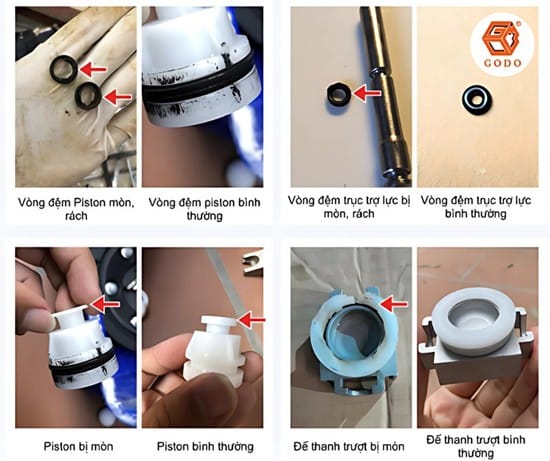 GODO

Vòng đệm Piston mòn, rách

Vòng đệm piston bình thường

Vòng đệm trục trợ lực bị mòn, rách

Vòng đệm trục trợ lực bình thường

Piston bị mòn

Piston bình thường

Đế thanh trượt bị mòn

Đế thanh trượt bình thường