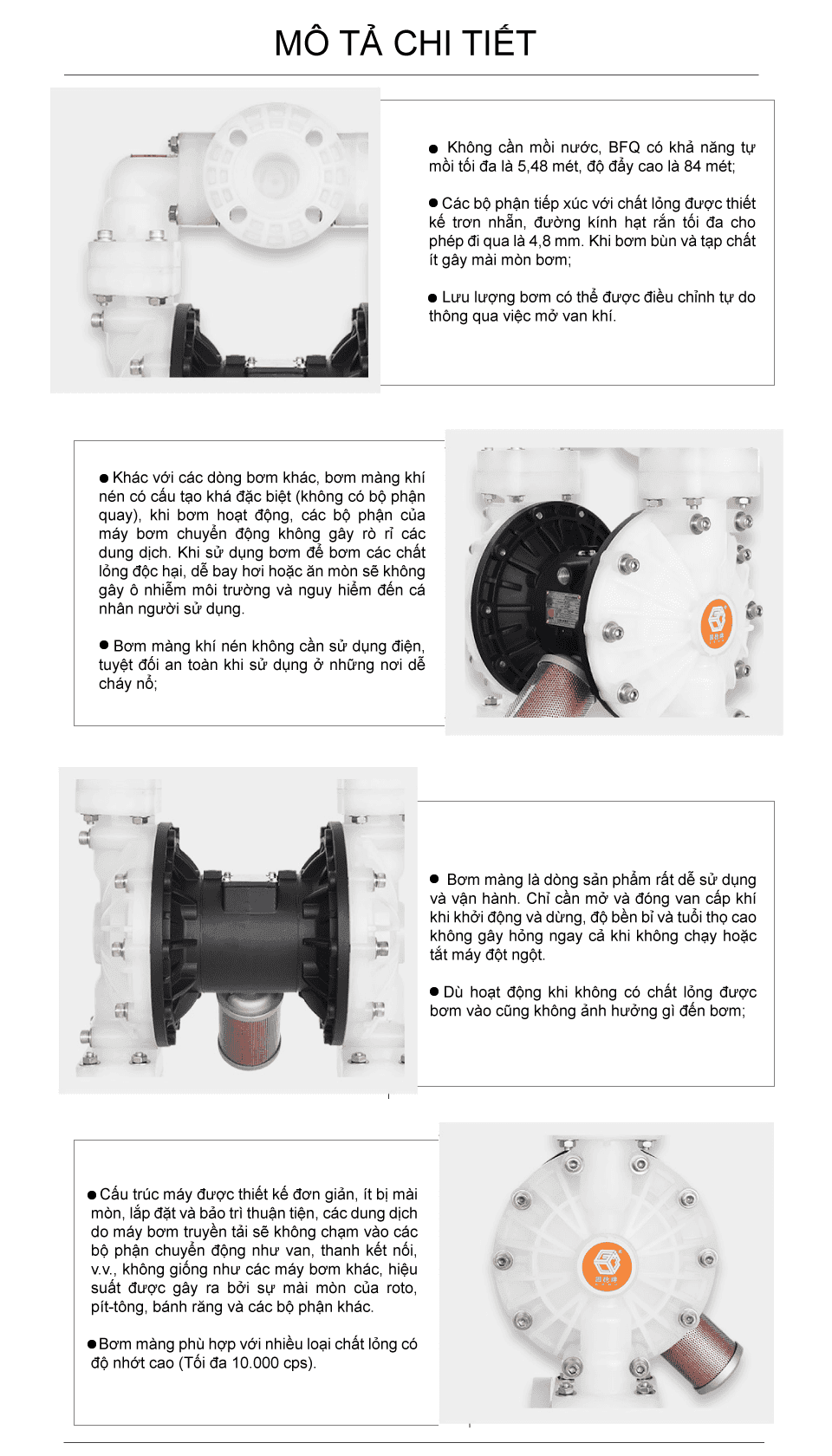 MÔ TẢ CHI TIẾT

● Không cần mồi nước, BFQ có khả năng tự mồi tối đa là 5,48 mét, độ đẩy cao là 84 mét;

● Các bộ phận tiếp xúc với chất lỏng được thiết kế trơn nhẵn, đường kính hạt rắn tối đa cho phép đi qua là 4,8 mm. Khi bơm bùn và tạp chất ít gây mài mòn bơm;

● Lưu lượng bơm có thể được điều chỉnh tự do thông qua việc mở van khí.

● Khác với các dòng bơm khác, bơm màng khí nén có cấu tạo khá đặc biệt (không có bộ phận quay), khi bơm hoạt động, các bộ phận của máy bơm chuyển động không gây rò rỉ các dung dịch. Khi sử dụng bơm để bơm các chất lỏng độc hại, dễ bay hơi hoặc ăn mòn sẽ không gây ô nhiễm môi trường và nguy hiểm đến cá nhân người sử dụng.

● Bơm màng khí nén không cần sử dụng điện, tuyệt đối an toàn khi sử dụng ở những nơi dễ cháy nổ;

● Bơm màng là dòng sản phẩm rất dễ sử dụng và vận hành. Chỉ cần mở và đóng van cấp khí khi khởi động và dừng, độ bền bỉ và tuổi thọ cao không gây hỏng ngay cả khi không chạy hoặc tắt máy đột ngột.

● Dù hoạt động khi không có chất lỏng được bơm vào cũng không ảnh hưởng gì đến bơm;

● Cấu trúc máy được thiết kế đơn giản, ít bị mài mòn, lắp đặt và bảo trì thuận tiện, các dung dịch do máy bơm truyền tải sẽ không chạm vào các bộ phận chuyển động như van, thanh kết nối, v.v., không giống như các máy bơm khác, hiệu suất được gây ra bởi sự mài mòn của roto, pít-tông, bánh răng và các bộ phận khác.

● Bơm màng phù hợp với nhiều loại chất lỏng có độ nhớt cao (Tối đa 10.000 cps).