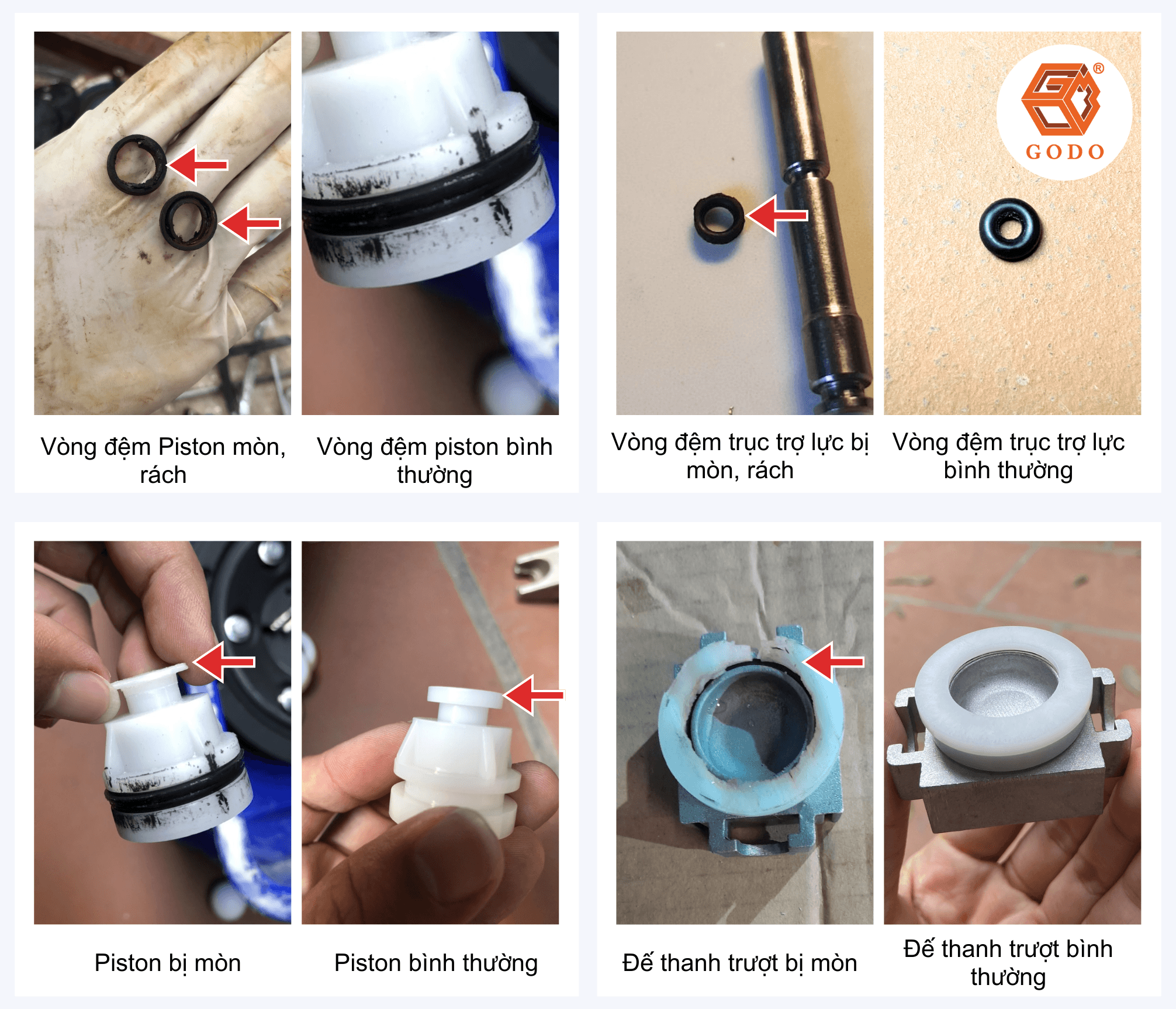 GODO

Vòng đệm Piston mòn, rách

Vòng đệm piston bình thường

Vòng đệm trục trợ lực bị mòn, rách

Vòng đệm trục trợ lực bình thường

Piston bị mòn

Piston bình thường

Đế thanh trượt bị mòn

Đế thanh trượt bình thường