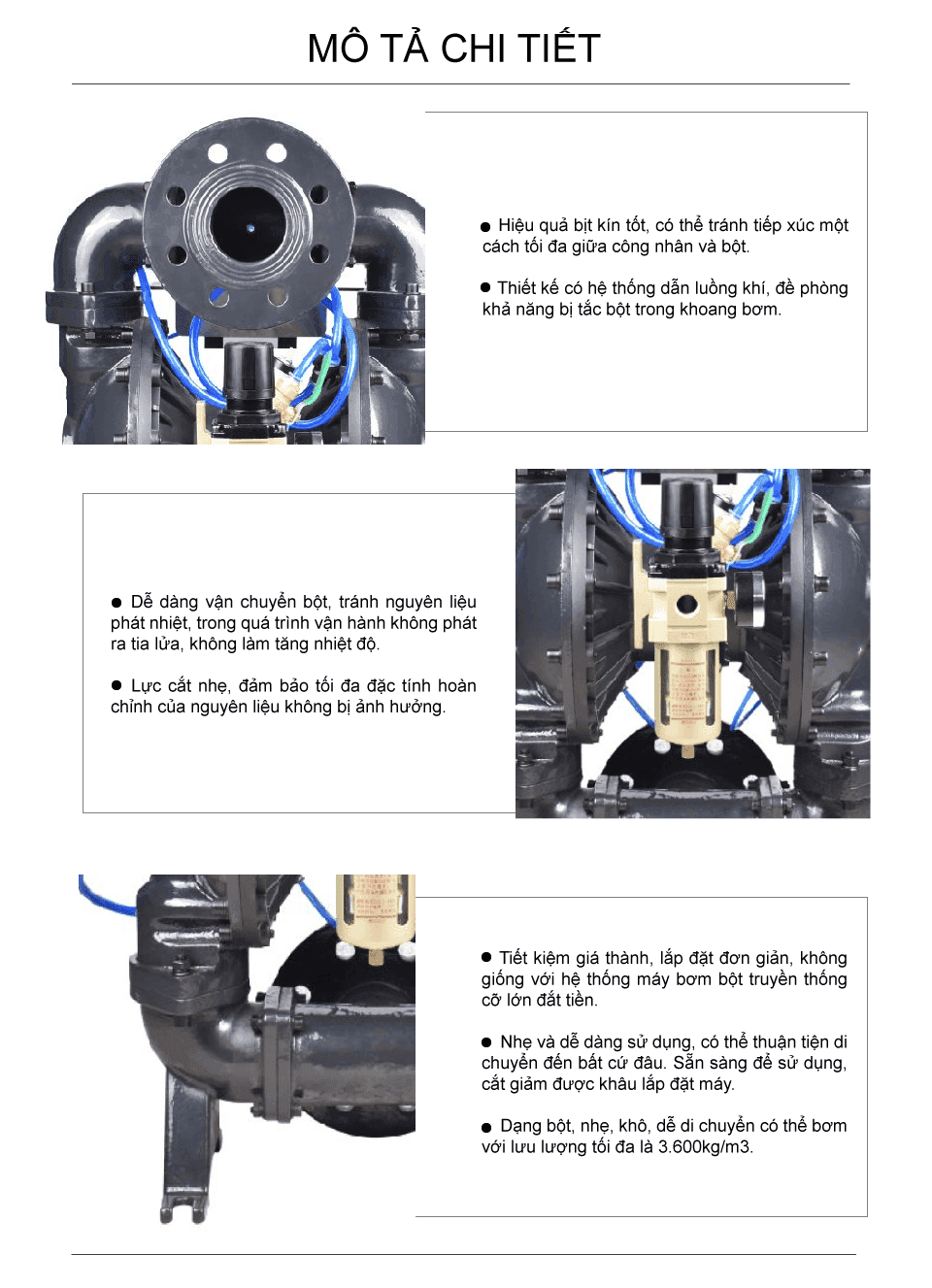 MÔ TẢ CHI TIẾT

● Hiệu quả bịt kín tốt, có thể tránh tiếp xúc một cách tối đa giữa công nhân và bột.

● Thiết kế có hệ thống dẫn luồng khí, đề phòng khả năng bị tắc bột trong khoang bơm.

● Dễ dàng vận chuyển bột, tránh nguyên liệu phát nhiệt, trong quá trình vận hành không phát ra tia lửa, không làm tăng nhiệt độ.

● Lực cắt nhẹ, đảm bảo tối đa đặc tính hoàn chỉnh của nguyên liệu không bị ảnh hưởng.

● Tiết kiệm giá thành, lắp đặt đơn giản, không giống với hệ thống máy bơm bột truyền thống cỡ lớn đắt tiền.

● Nhẹ và dễ dàng sử dụng, có thể thuận tiện di chuyển đến bất cứ đâu. Sẵn sàng để sử dụng, cắt giảm được khâu lắp đặt máy.

● Dạng bột, nhẹ, khô, dễ di chuyển có thể bơm với lưu lượng tối đa là 3.600kg/m3.